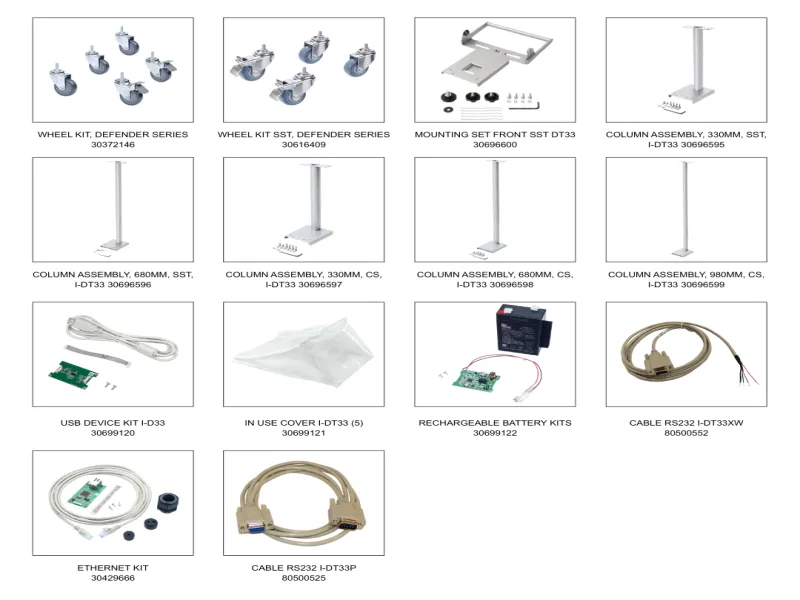 WHEEL KIT, DEFENDER SERIES
30372146

WHEEL KIT SST, DEFENDER SERIES
30616409

MOUNTING SET FRONT SST DT33
30696600

COLUMN ASSEMBLY, 330MM, SST, I-DT33 30696595

COLUMN ASSEMBLY, 680MM, SST, I-DT33 30696596

COLUMN ASSEMBLY, 330MM, CS, I-DT33 30696597

COLUMN ASSEMBLY, 680MM, CS, I-DT33 30696598

COLUMN ASSEMBLY, 980MM, CS, I-DT33 30696599

USB DEVICE KIT I-D33
30699120

IN USE COVER I-DT33 (5)
30699121

RECHARGEABLE BATTERY KITS
30699122

CABLE RS232 I-DT33XW
80500552

ETHERNET KIT
30429666

CABLE RS232 I-DT33P
80500525